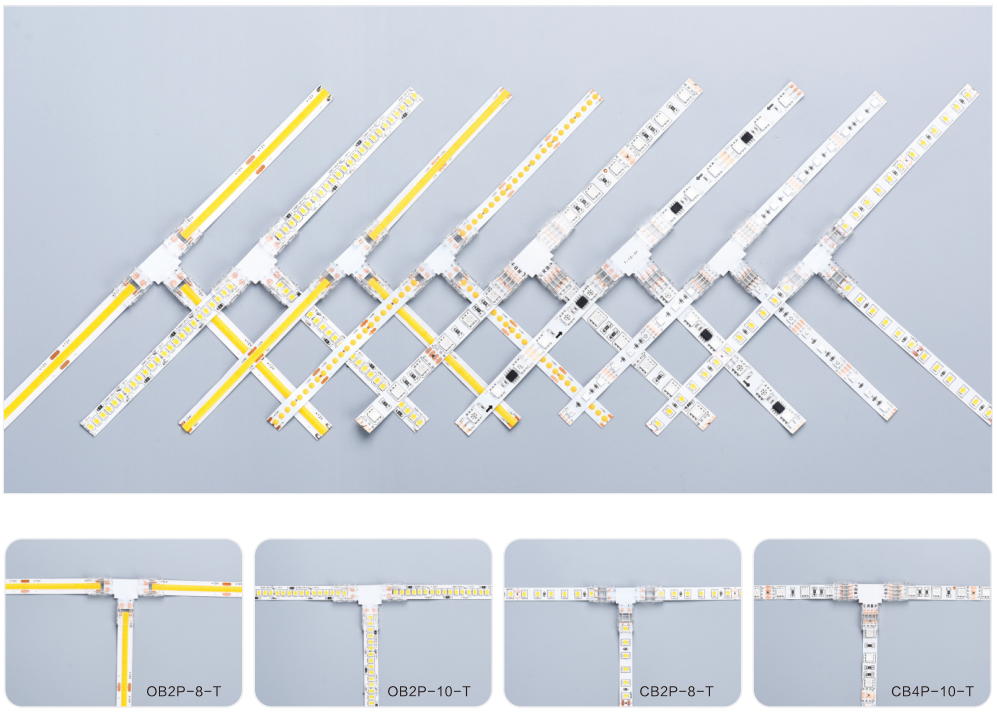 OB2P-8-T

OB2P-10-T

CB2P-8-T

CB4P-10-T